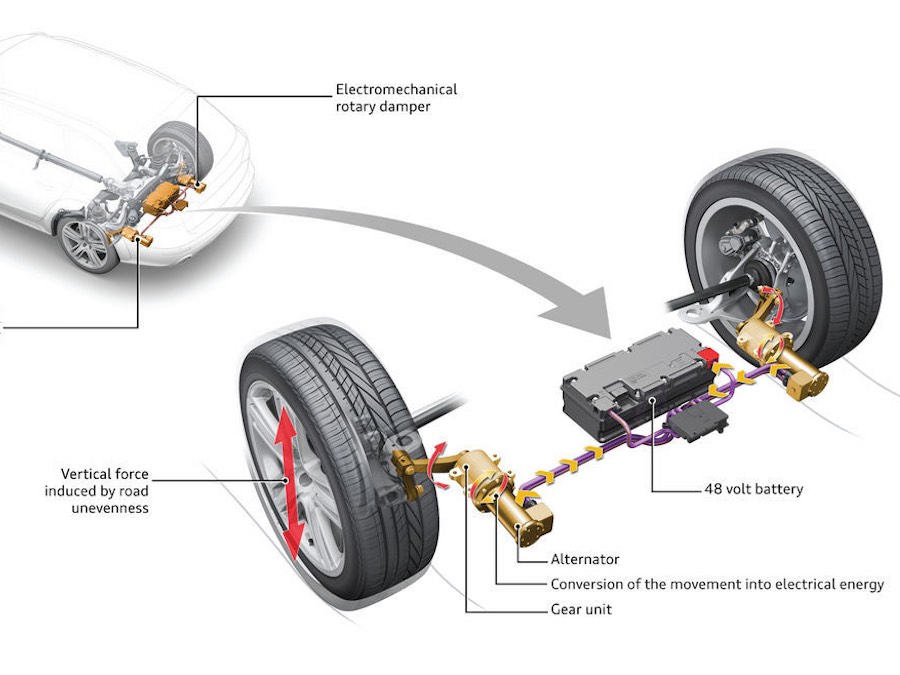 Electromechanical rotary damper

Vertical force induced by road unevenness

48 volt battery

Alternator

Conversion of the movement into electrical energy

Gear unit