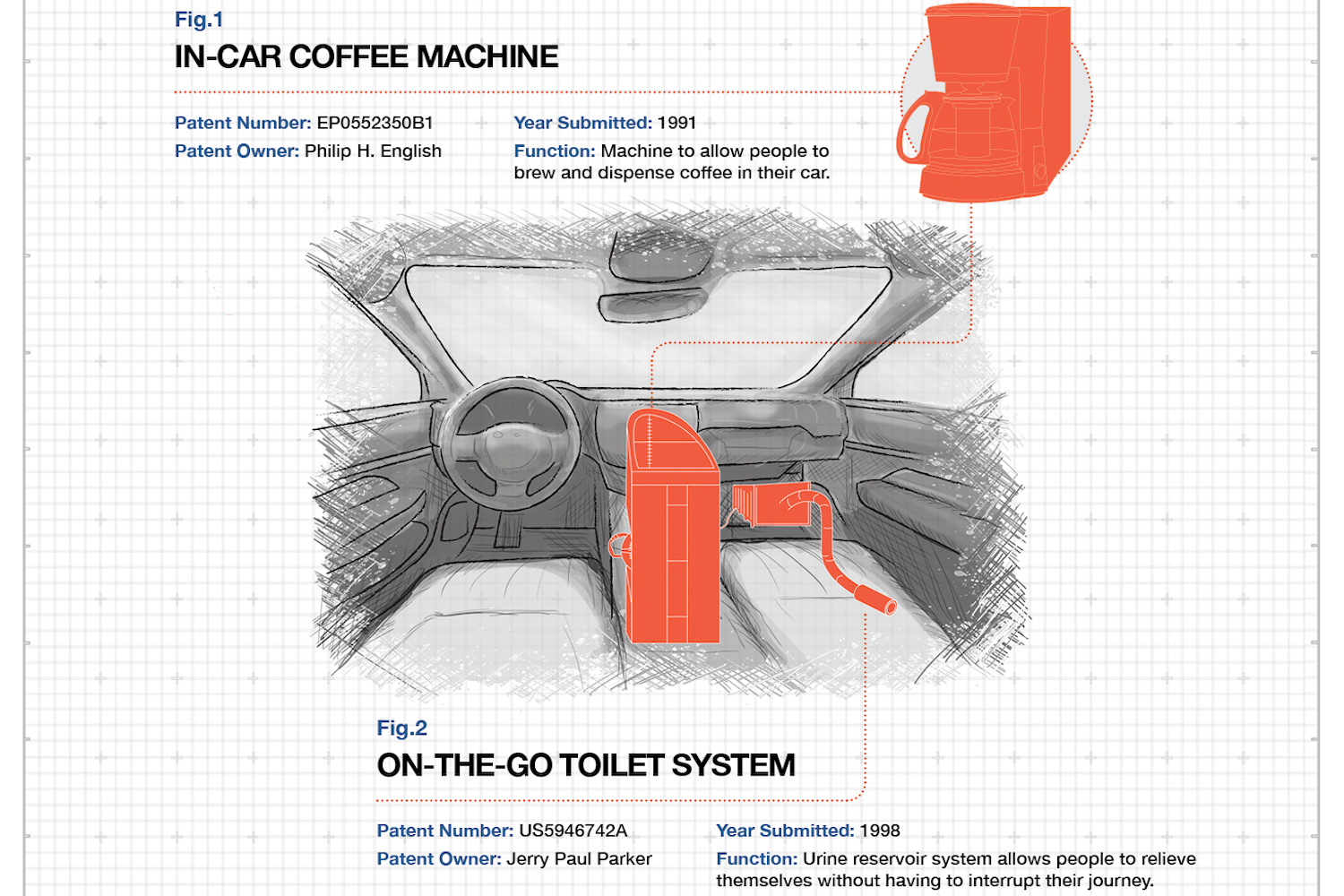 Fig.1

IN-CAR COFFEE MACHINE

Patent Number: EP0552350B1

Patent Owner: Philip H. English

Year Submitted: 1991

Function: Machine to allow people to brew and dispense coffee in their car.

Fig.2

ON-THE-GO TOILET SYSTEM

Patent Number: US5946742A

Patent Owner: Jerry Paul Parker

Year Submitted: 1998

Function: Urine reservoir system allows people to relieve themselves without having to interrupt their journey.