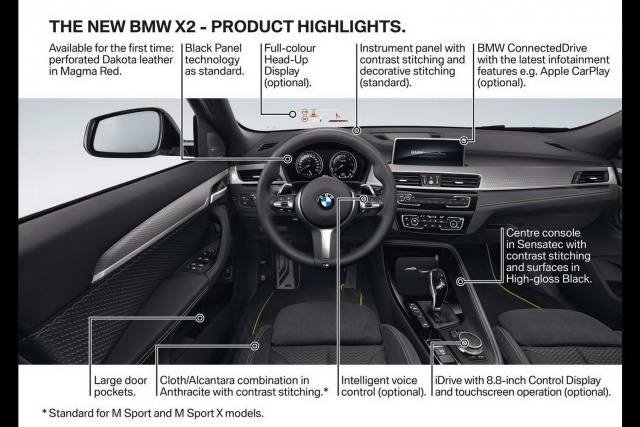 THE NEW BMW X2 - PRODUCT HIGHLIGHTS.

Available for the first time: perforated Dakota leather in Magma Red.

Black Panel technology as standard.

Full-colour Head-Up Display (optional).

Instrument panel with contrast stitching and decorative stitching (standard).

BMW ConnectedDrive with the latest infotainment features e.g. Apple CarPlay (optional).

Centre console in Sensatec with contrast stitching and surfaces in High-gloss Black.

Large door pockets.

Cloth/Alcantara combination in Anthracite with contrast stitching.*

Intelligent voice control (optional).

iDrive with 8.8-inch Control Display and touchscreen operation (optional).

* Standard for M Sport and M Sport X models.