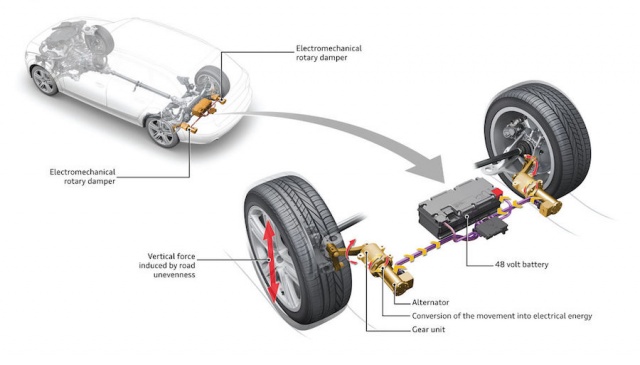 Electromechanical rotary damper

Electromechanical rotary damper

Vertical force induced by road unevenness

48 volt battery

Alternator

Conversion of the movement into electrical energy

Gear unit