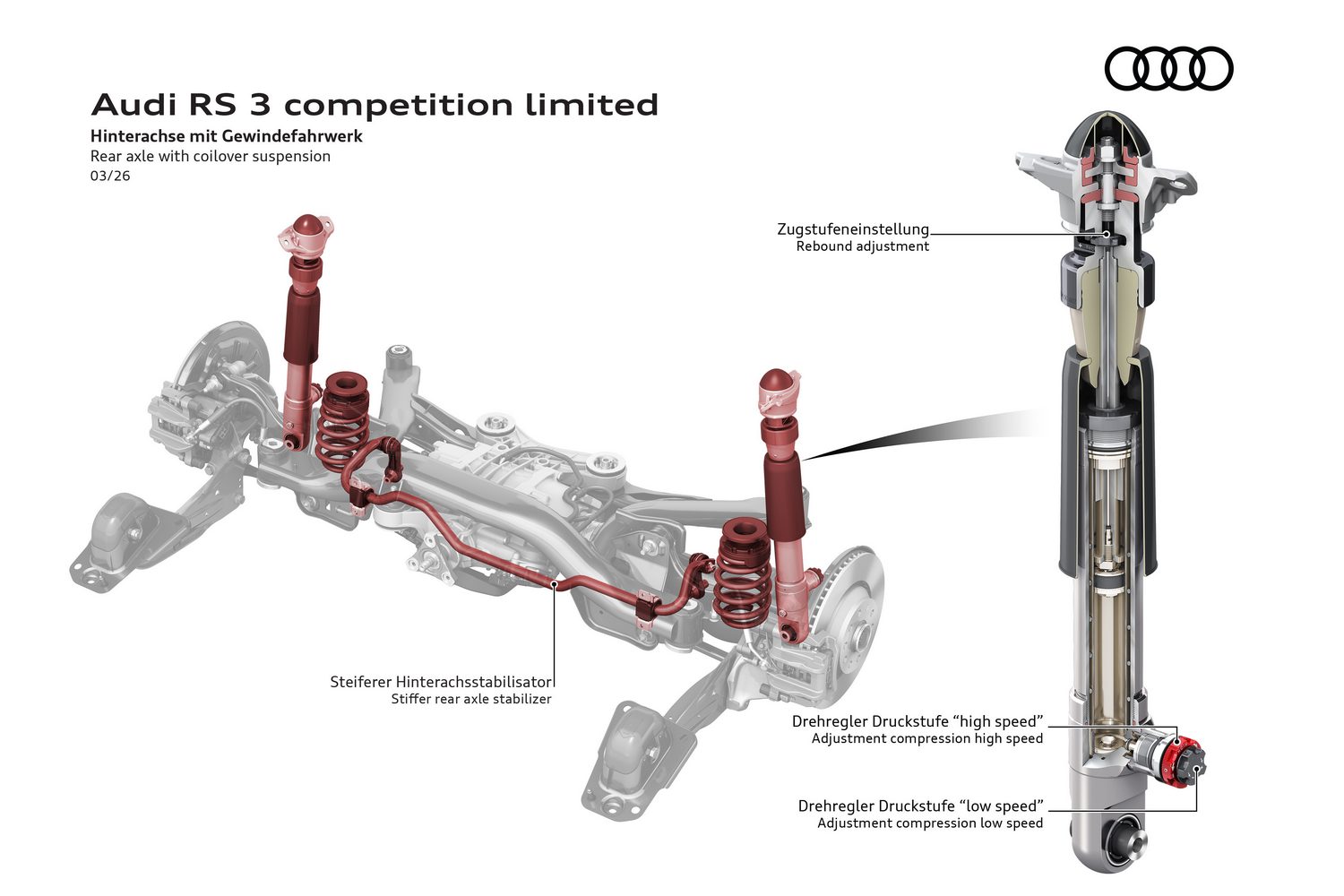 Audi RS 3 competition limited
Hinterachse mit Gewindefahrwerk
Rear axle with coilover suspension
03/26

Zugstufeneinstellung
Rebound adjustment

Steiferer Hinterachsstabilisator
Stiffer rear axle stabilizer

Drehregler Druckstufe “high speed”
Adjustment compression high speed

Drehregler Druckstufe “low speed”
Adjustment compression low speed