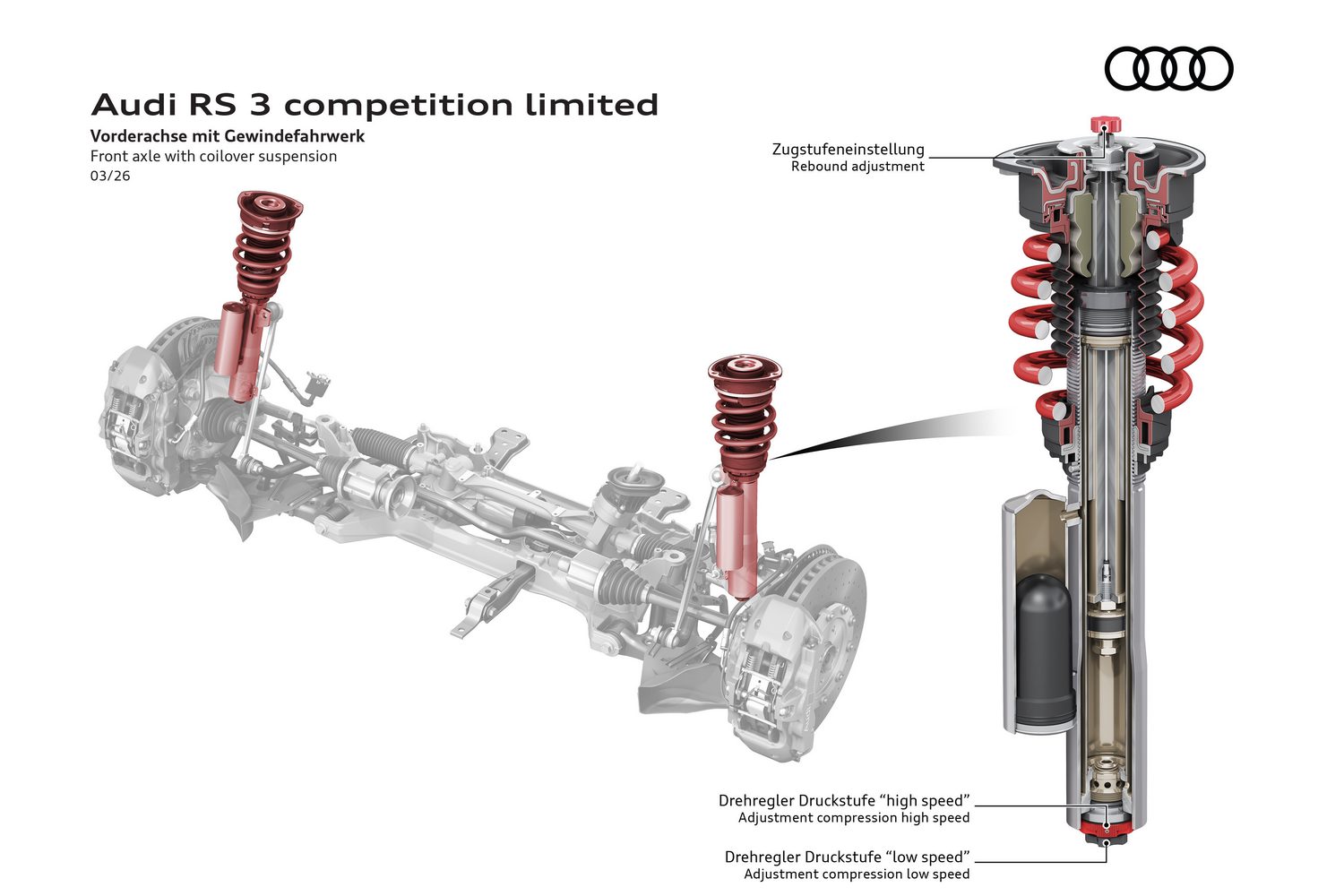 Audi RS 3 competition limited
Vorderachse mit Gewindefahrwerk
Front axle with coilover suspension
03/26

Zugstufeneinstellung
Rebound adjustment

Drehregler Druckstufe “high speed”
Adjustment compression high speed

Drehregler Druckstufe “low speed”
Adjustment compression low speed