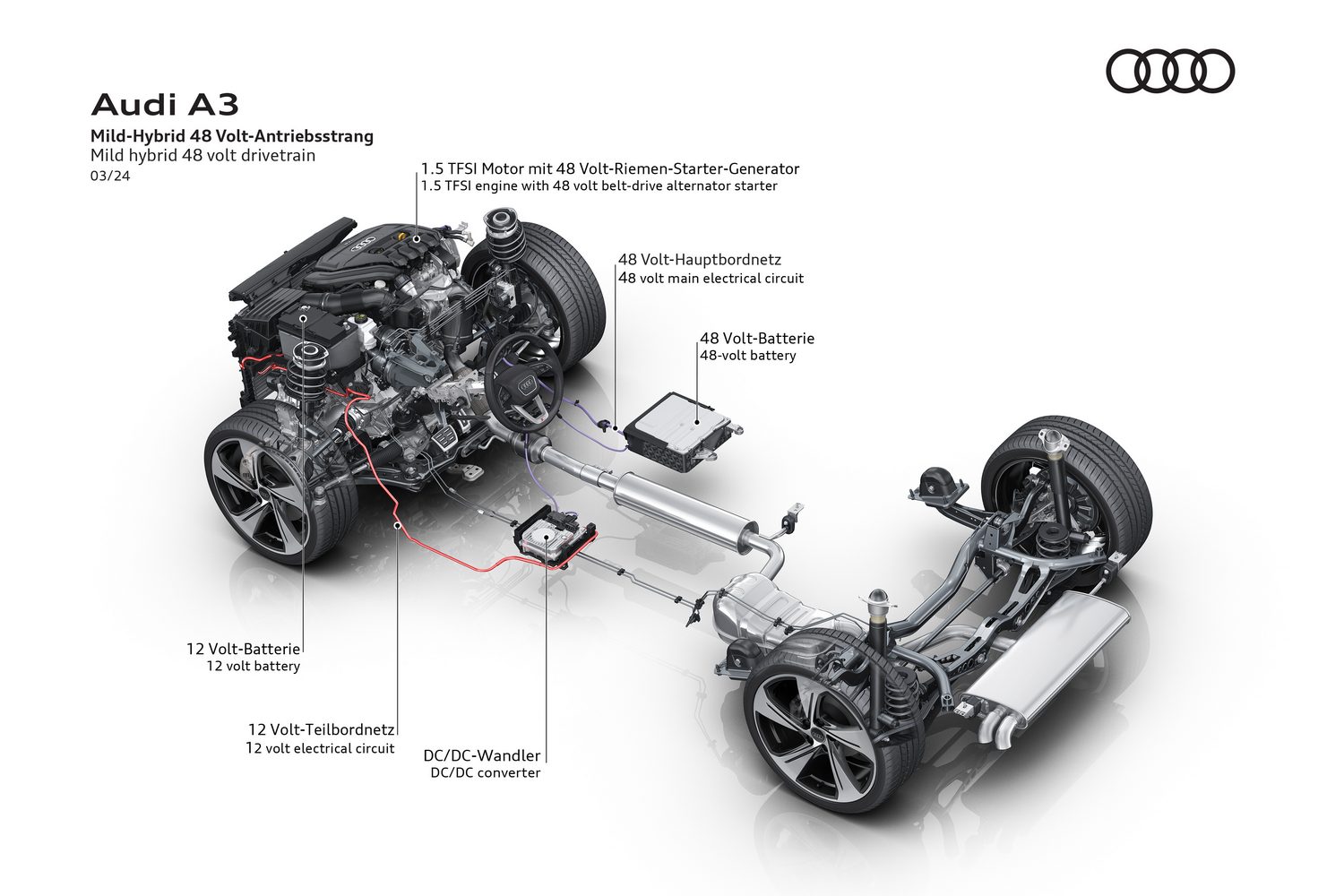 Audi A3

Mild-Hybrid 48 Volt-Antriebsstrang
Mild hybrid 48 volt drivetrain
03/24

1.5 TFSI Motor mit 48 Volt-Riemen-Starter-Generator
1.5 TFSI engine with 48 volt belt-drive alternator starter

48 Volt-Hauptbordnetz
48 volt main electrical circuit

48 Volt-Batterie
48-volt battery

12 Volt-Batterie
12 volt battery

12 Volt-Teilbordnetz
12 volt electrical circuit

DC/DC-Wandler
DC/DC converter