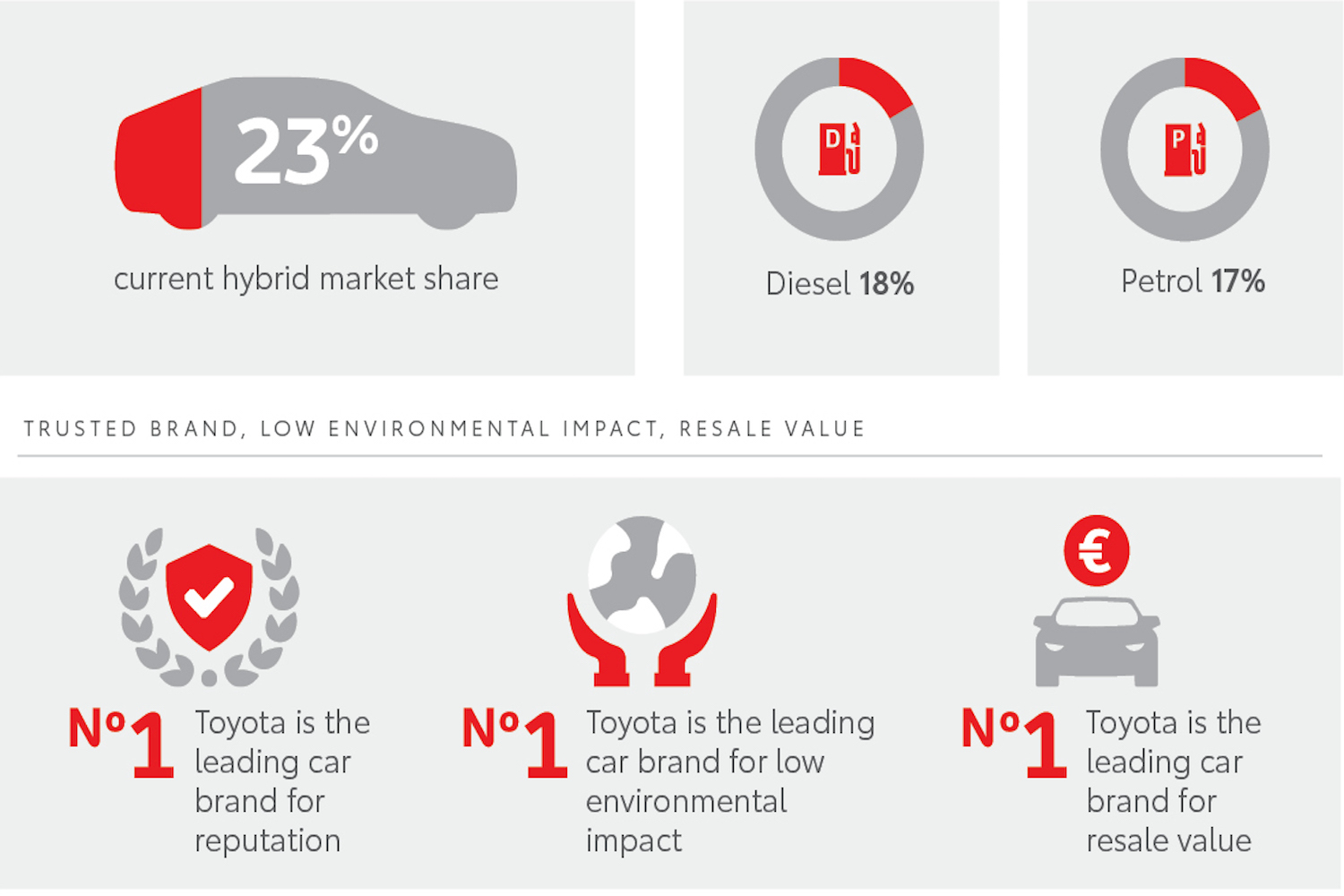 23%

current hybrid market share

D

Diesel 18%

P

Petrol 17%

TRUSTED BRAND, LOW ENVIRONMENTAL IMPACT, RESALE VALUE

Nº1 Toyota is the leading car brand for reputation

Nº1 Toyota is the leading car brand for low environmental impact

€

Nº1 Toyota is the leading car brand for resale value