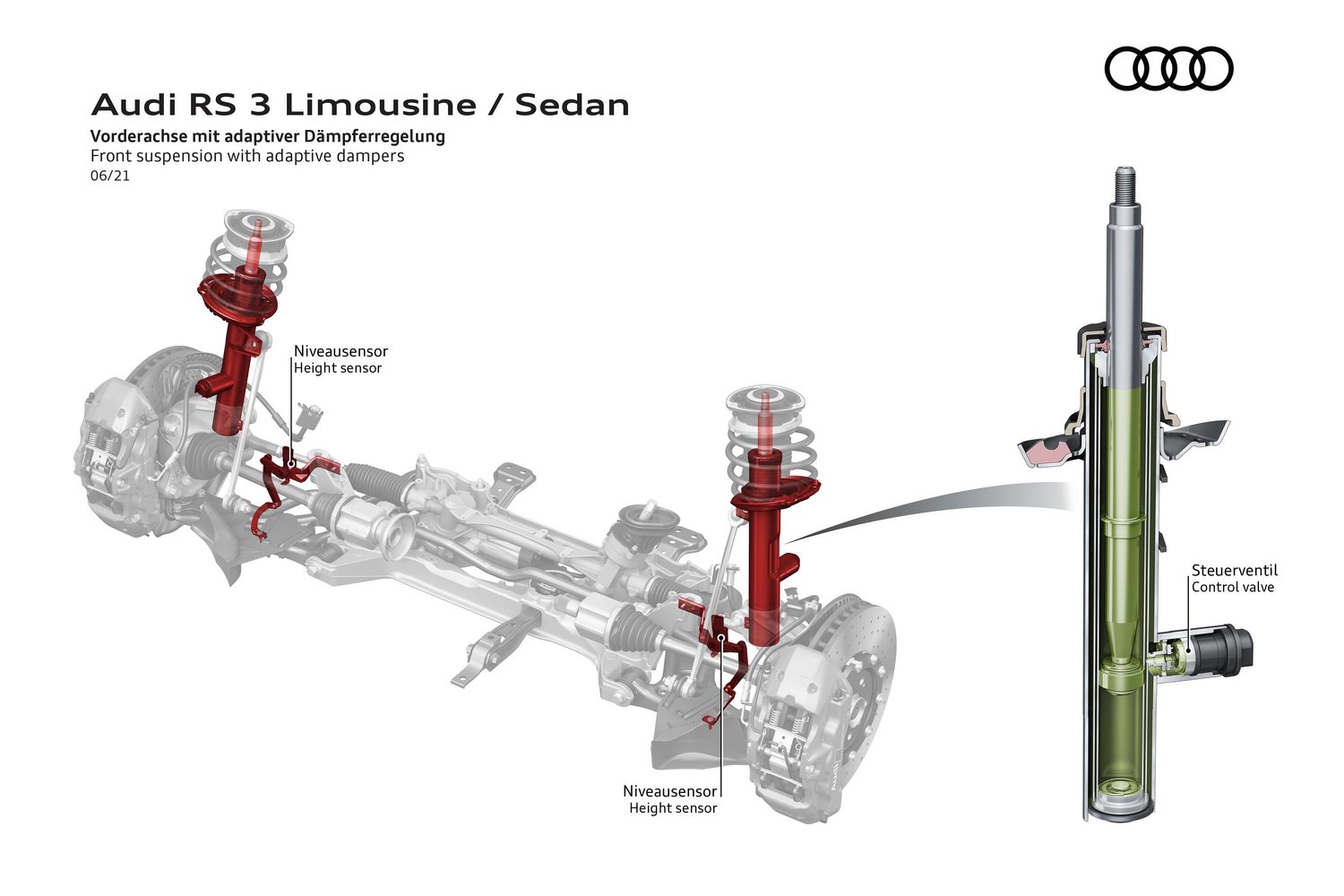 Audi RS 3 Limousine / Sedan
Vorderachse mit adaptiver Dämpferregelung
Front suspension with adaptive dampers
06/21

Niveausensor
Height sensor

Steuerventil
Control valve

Niveausensor
Height sensor