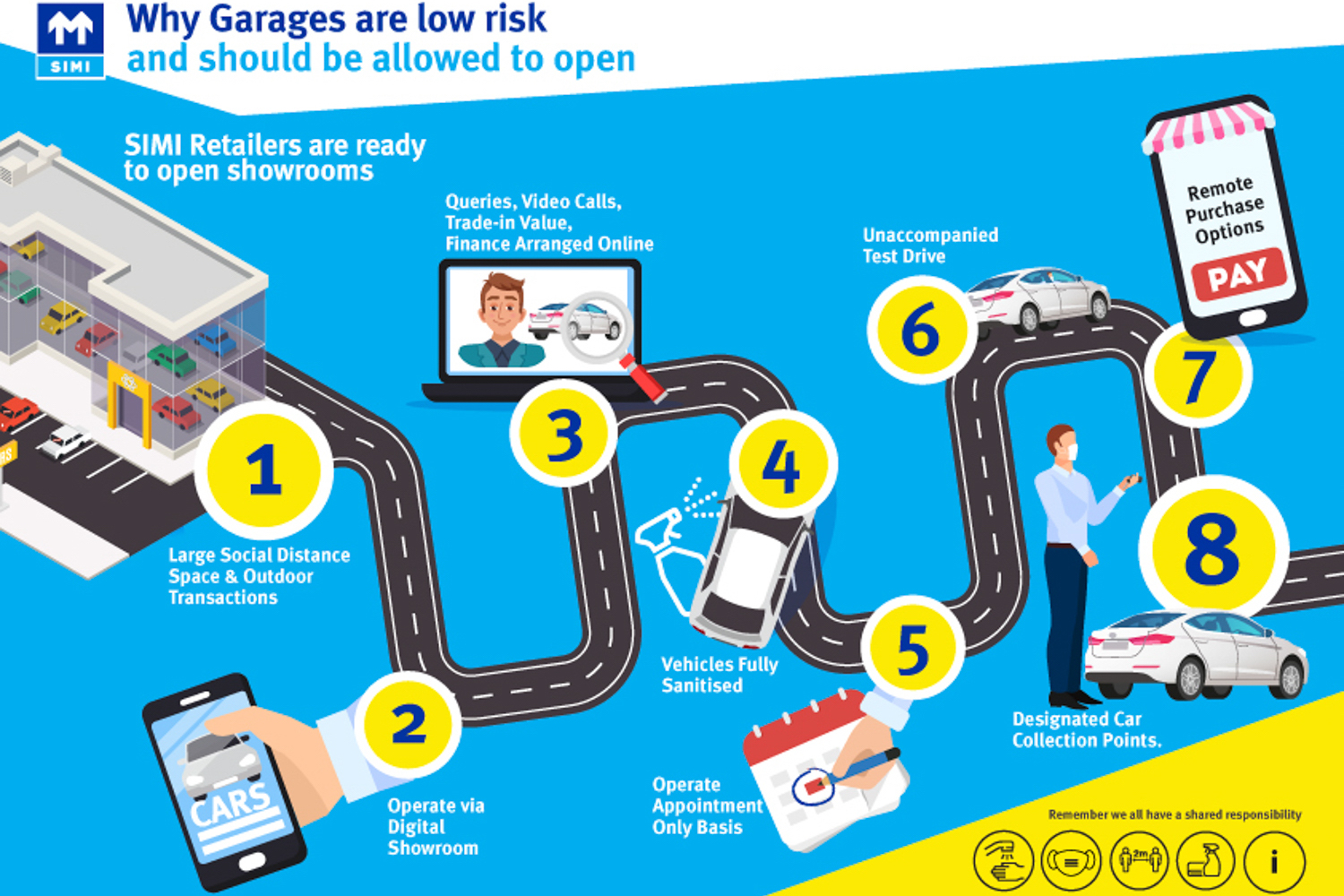 SIMI

Why Garages are low risk
and should be allowed to open

SIMI Retailers are ready to open showrooms

1
Large Social Distance Space & Outdoor Transactions

2
Operate via Digital Showroom

CARS

3
Queries, Video Calls, Trade-in Value, Finance Arranged Online

4
Vehicles Fully Sanitised

5
Operate Appointment Only Basis

6
Unaccompanied Test Drive

7
Remote Purchase Options

PAY

8
Designated Car Collection Points.

Remember we all have a shared responsibility

2m

i