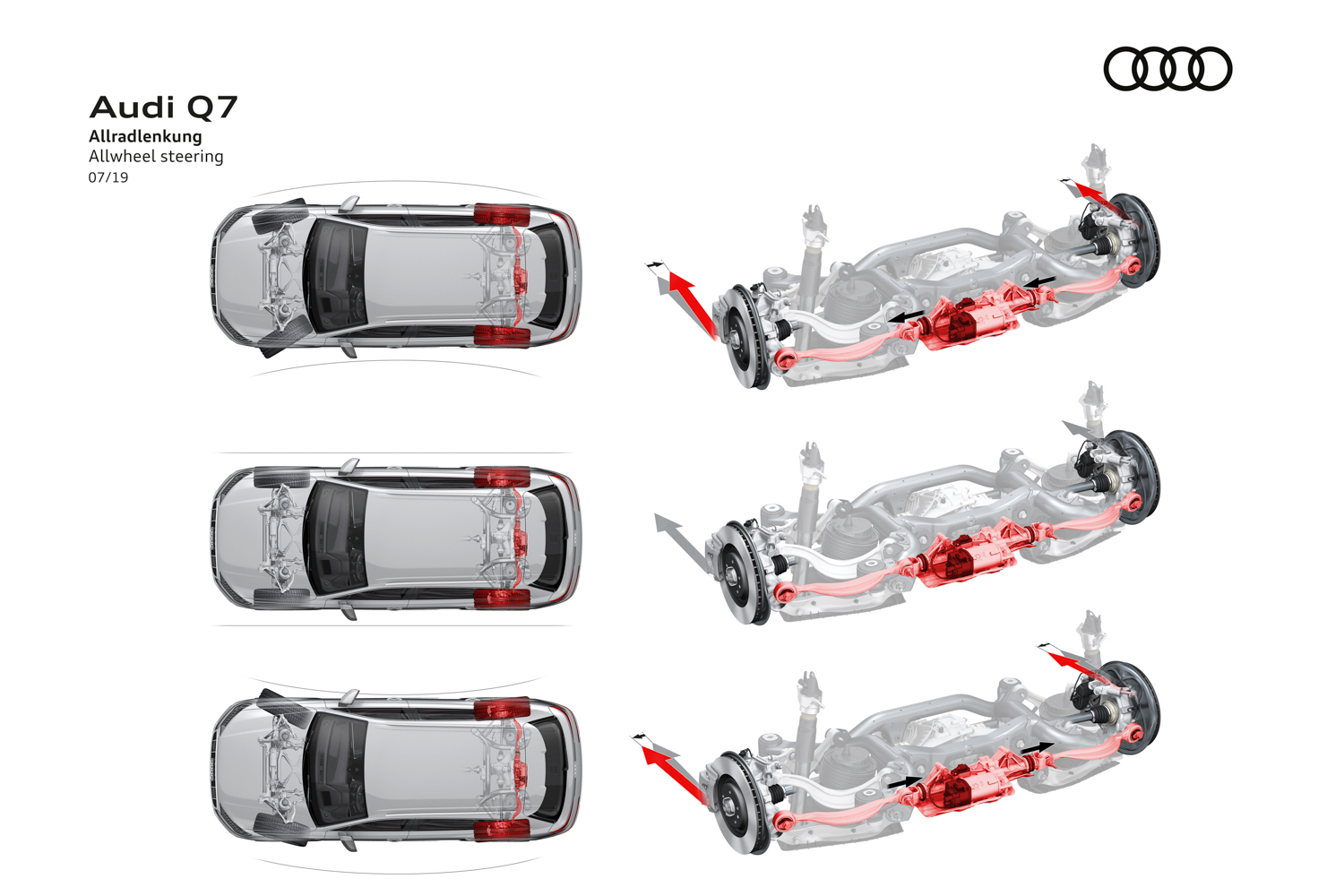 Audi Q7
Allradlenkung
Allwheel steering
07/19