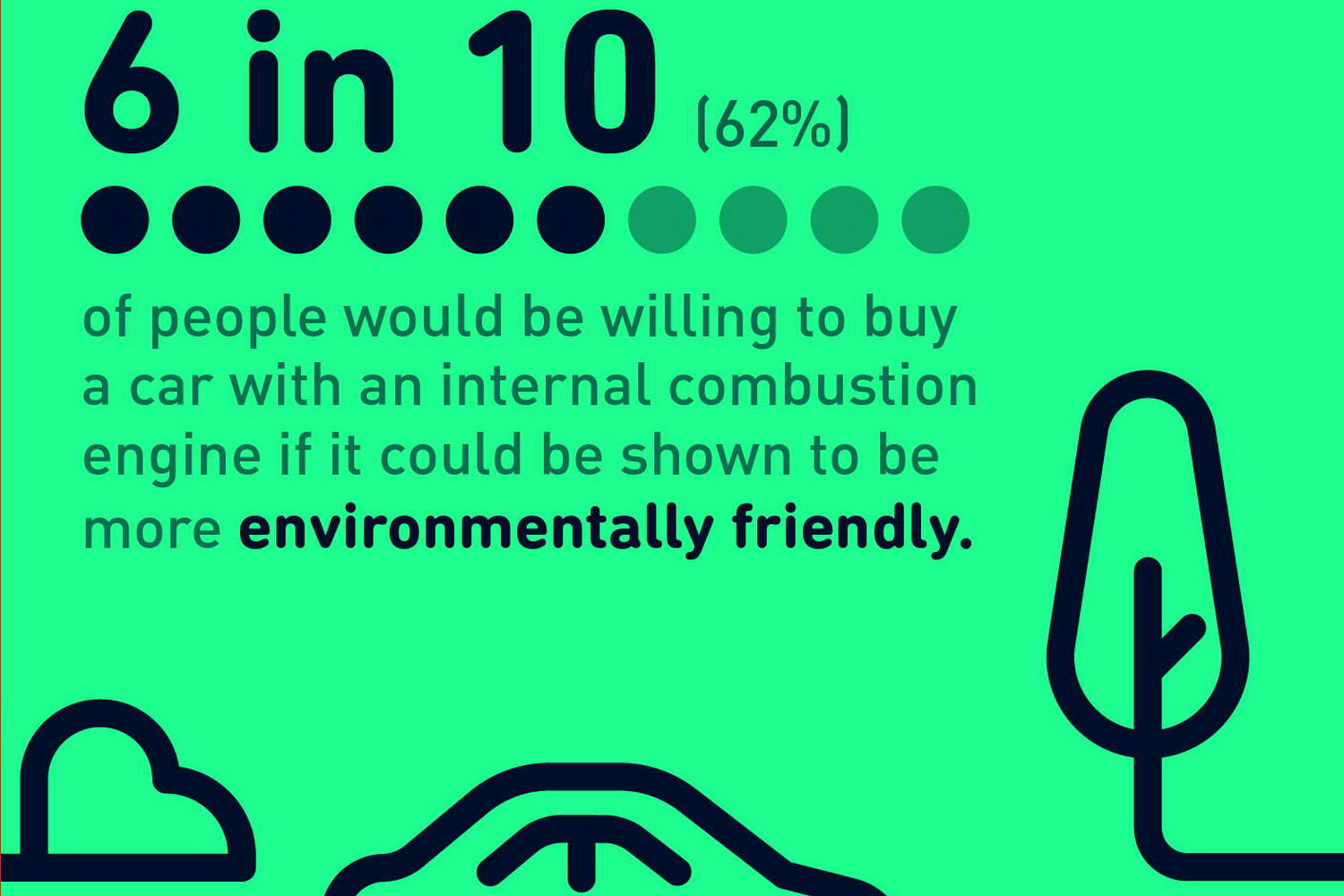 6 in 10 (62%)

of people would be willing to buy a car with an internal combustion engine if it could be shown to be more environmentally friendly.