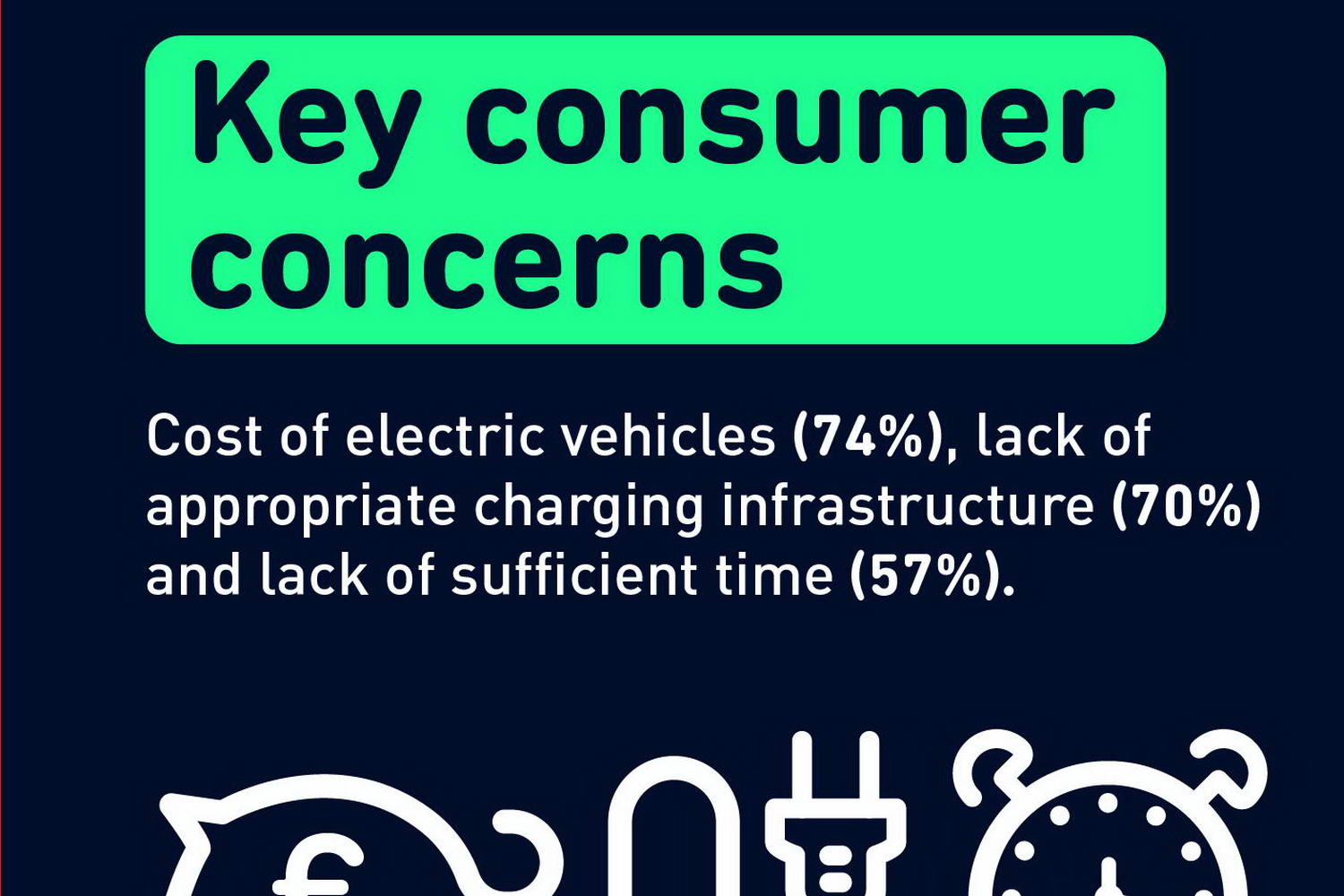 Key consumer concerns

Cost of electric vehicles (74%), lack of appropriate charging infrastructure (70%) and lack of sufficient time (57%).

£