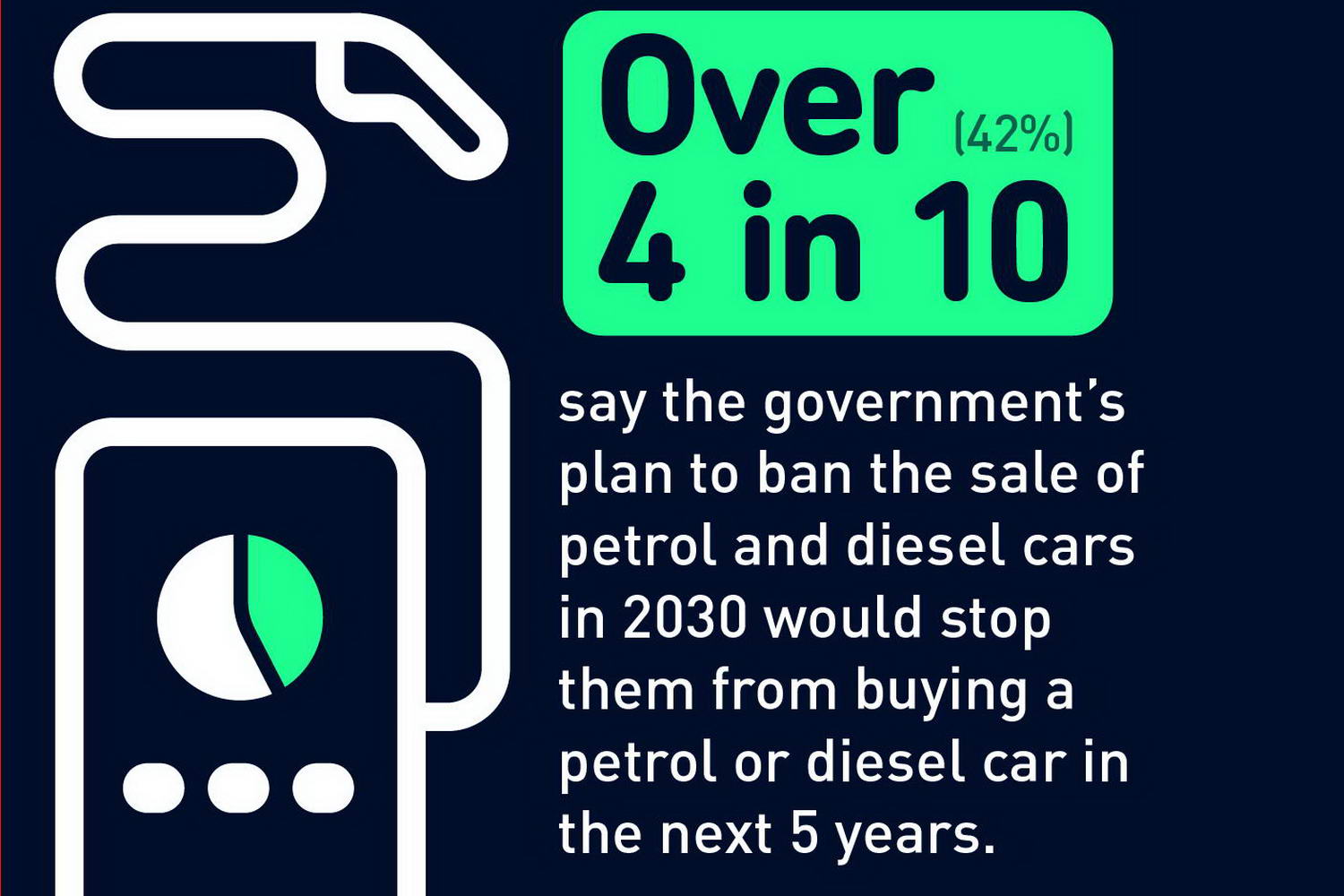 Over (42%)
4 in 10

say the government's plan to ban the sale of petrol and diesel cars in 2030 would stop them from buying a petrol or diesel car in the next 5 years.