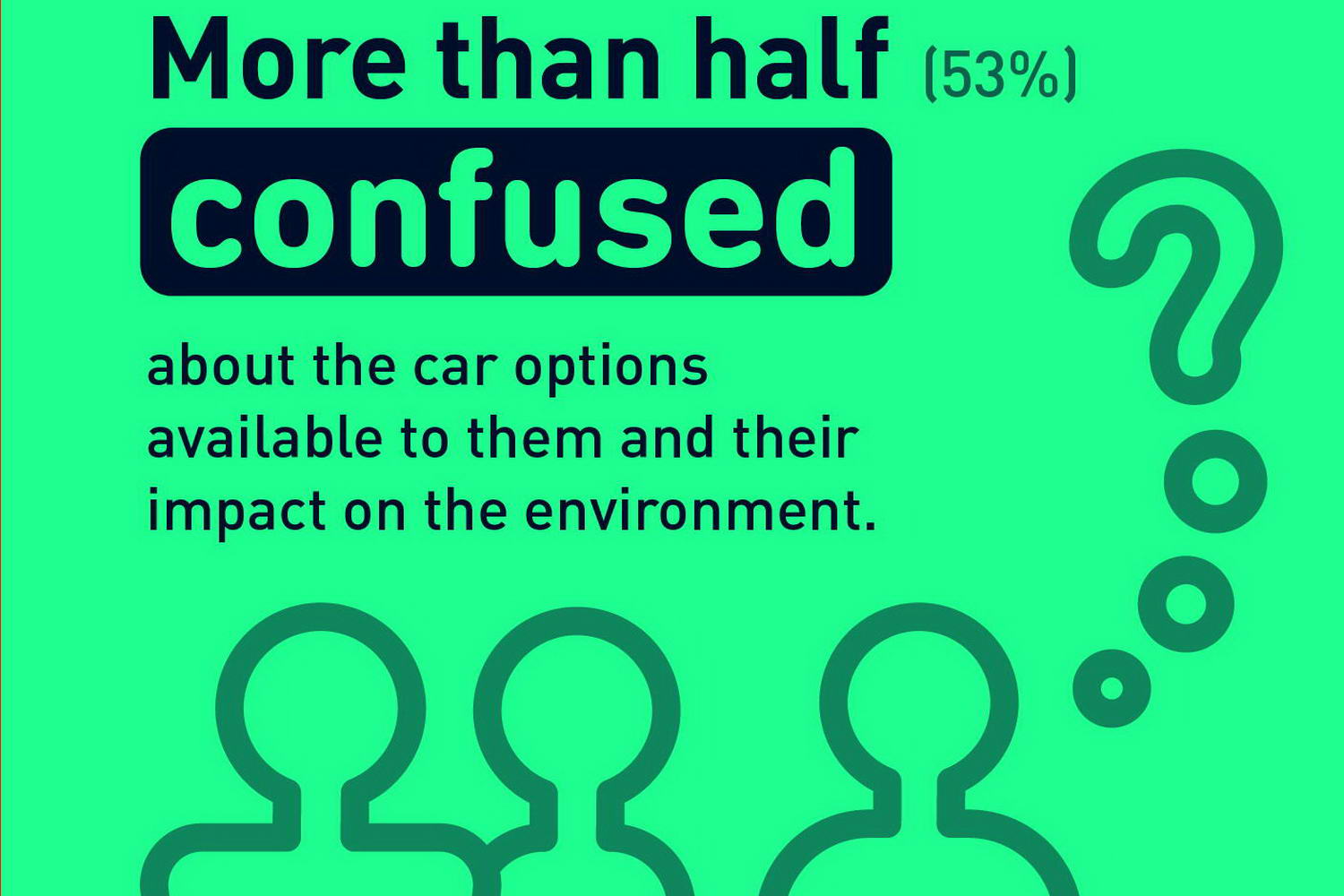 More than half (53%)

confused

about the car options available to them and their impact on the environment.